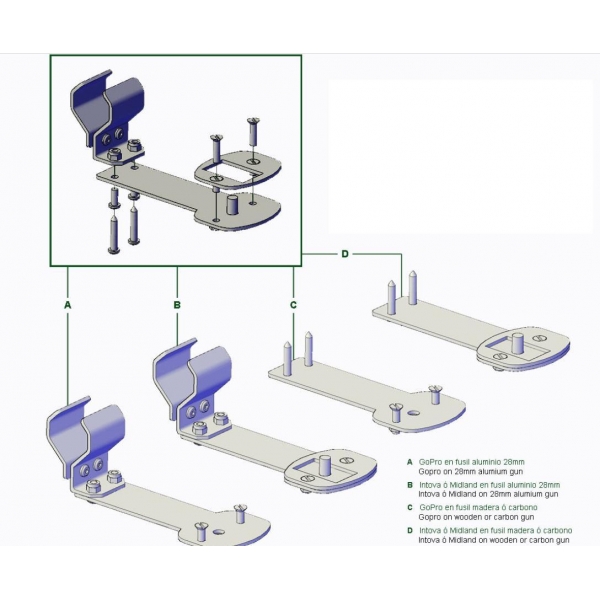 D

A

B

C

A GoPro en fusil aluminio 28mm
Gopro on 28mm alumium gun

B Intova ó Midland en fusil aluminio 28mm
Intova ó Midland on 28mm alumium gun

C GoPro en fusil madera ó carbono
Gopro on wooden or carbon gun

D Intova ó Midland en fusil madera ó carbono
Intova ó Midland on wooden or carbon gun