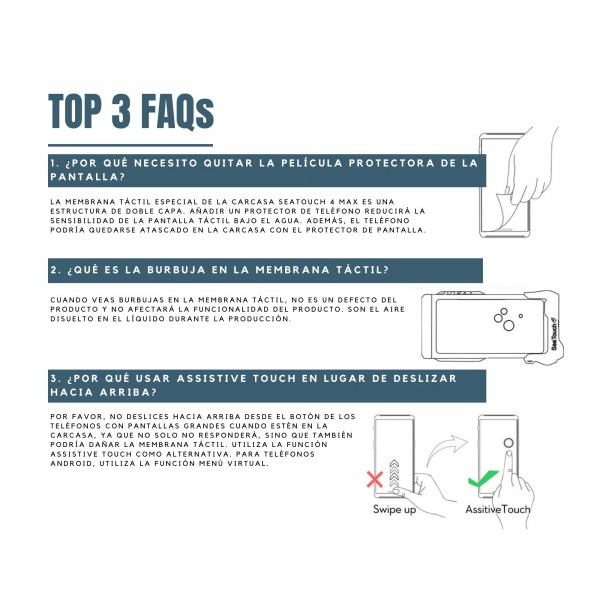 TOP 3 FAQs

1. ¿POR QUÉ NECESITO QUITAR LA PELÍCULA PROTECTORA DE LA PANTALLA?

LA MEMBRANA TÁCTIL ESPECIAL DE LA CARCASA SEATOUCH 4 MAX ES UNA ESTRUCTURA DE DOBLE CAPA. AÑADIR UN PROTECTOR DE TELÉFONO REDUCIRÁ LA SENSIBILIDAD DE LA PANTALLA TÁCTIL BAJO EL AGUA. ADEMÁS, EL TELÉFONO PODRÍA QUEDARSE ATASCADO EN LA CARCASA CON EL PROTECTOR DE PANTALLA.

2. ¿QUÉ ES LA BURBUJA EN LA MEMBRANA TÁCTIL?

CUANDO VEAS BURBUJAS EN LA MEMBRANA TÁCTIL, NO ES UN DEFECTO DEL PRODUCTO Y NO AFECTARÁ LA FUNCIONALIDAD DEL PRODUCTO. SON EL AIRE DISUELTO EN EL LÍQUIDO DURANTE LA PRODUCCIÓN.

SeaTouch

3. ¿POR QUÉ USAR ASSISTIVE TOUCH EN LUGAR DE DESLIZAR HACIA ARRIBA?

POR FAVOR, NO DESLICES HACIA ARRIBA DESDE EL BOTÓN DE LOS TELÉFONOS CON PANTALLAS GRANDES CUANDO ESTÉN EN LA CARCASA, YA QUE NO SOLO NO RESPONDERÁ, SINO QUE TAMBIÉN PODRÍA DAÑAR LA MEMBRANA TÁCTIL. UTILIZA LA FUNCIÓN ASSISTIVE TOUCH COMO ALTERNATIVA. PARA TELÉFONOS ANDROID, UTILIZA LA FUNCIÓN MENÚ VIRTUAL.

Swipe up

AssitiveTouch